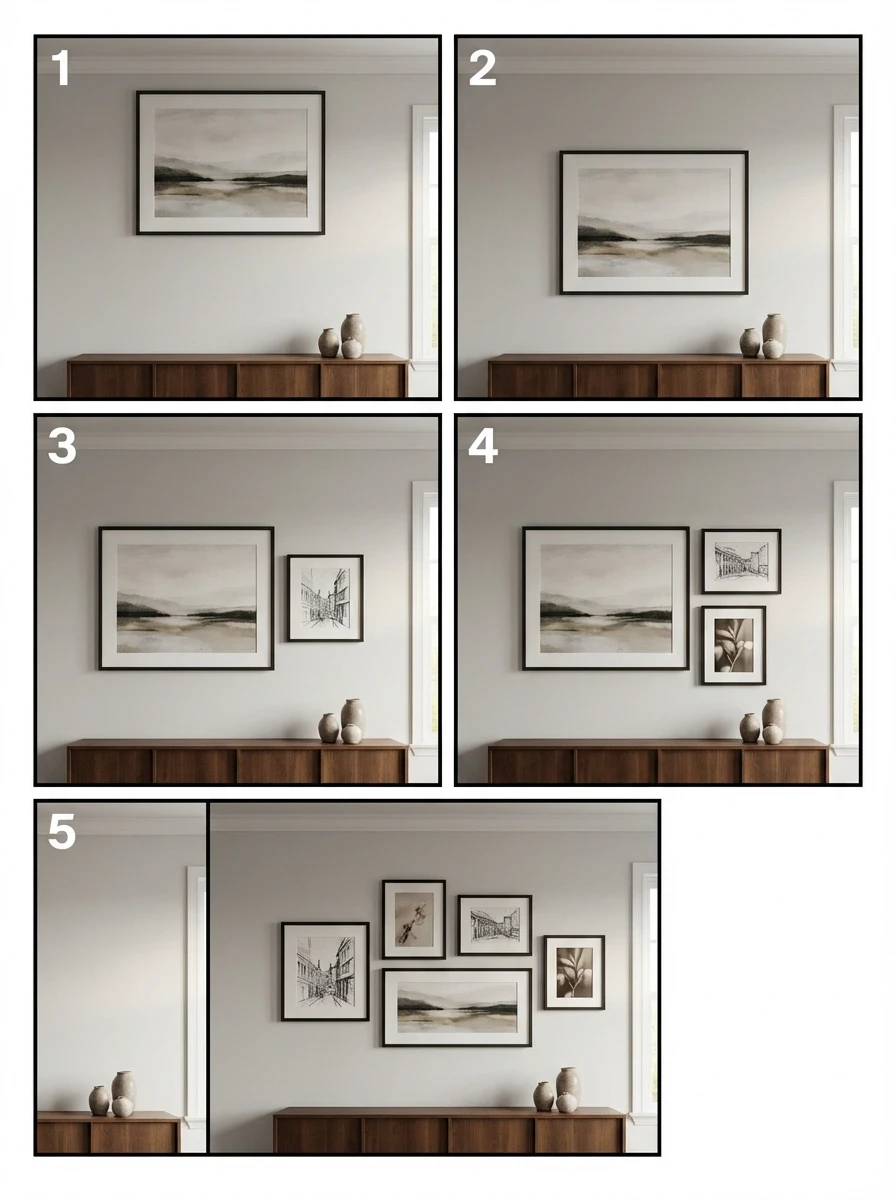 1

2

3

4

5