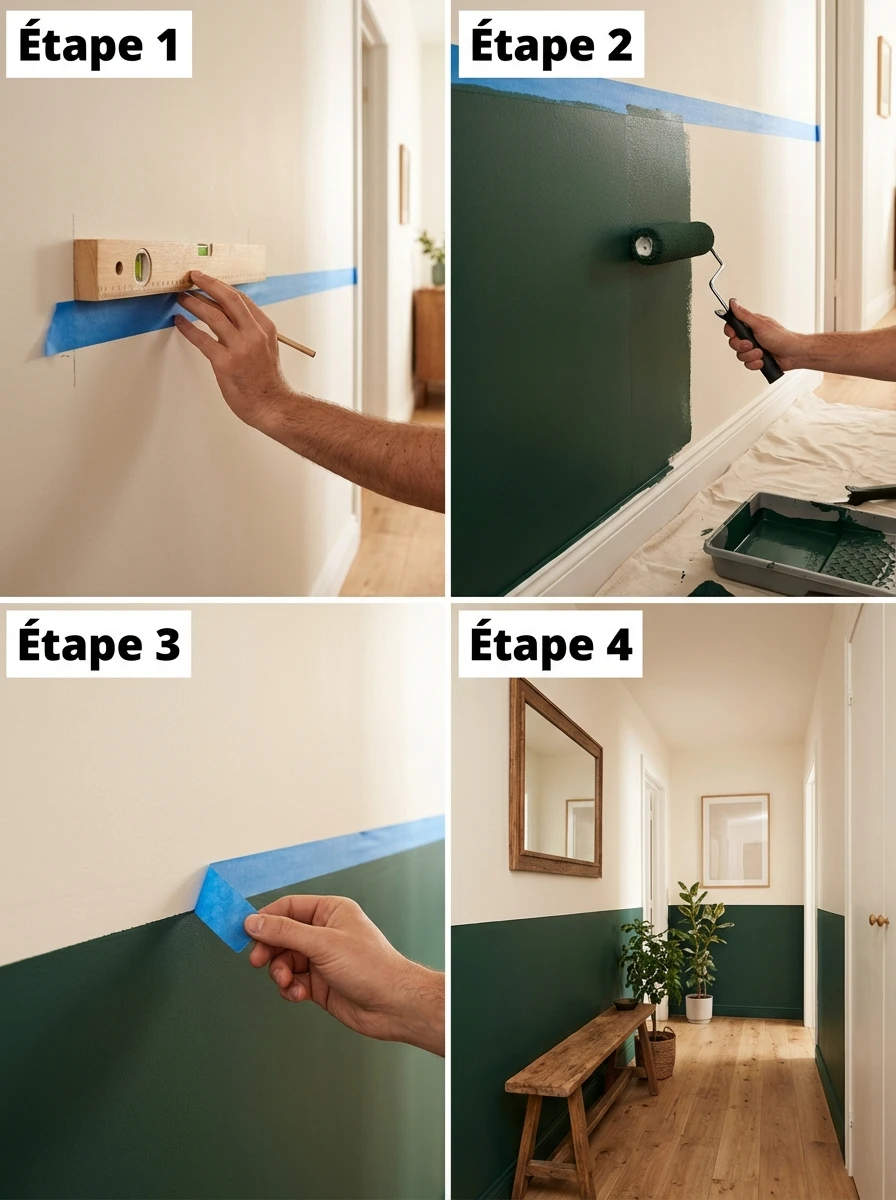 Étape 1

Étape 2

Étape 3

Étape 4