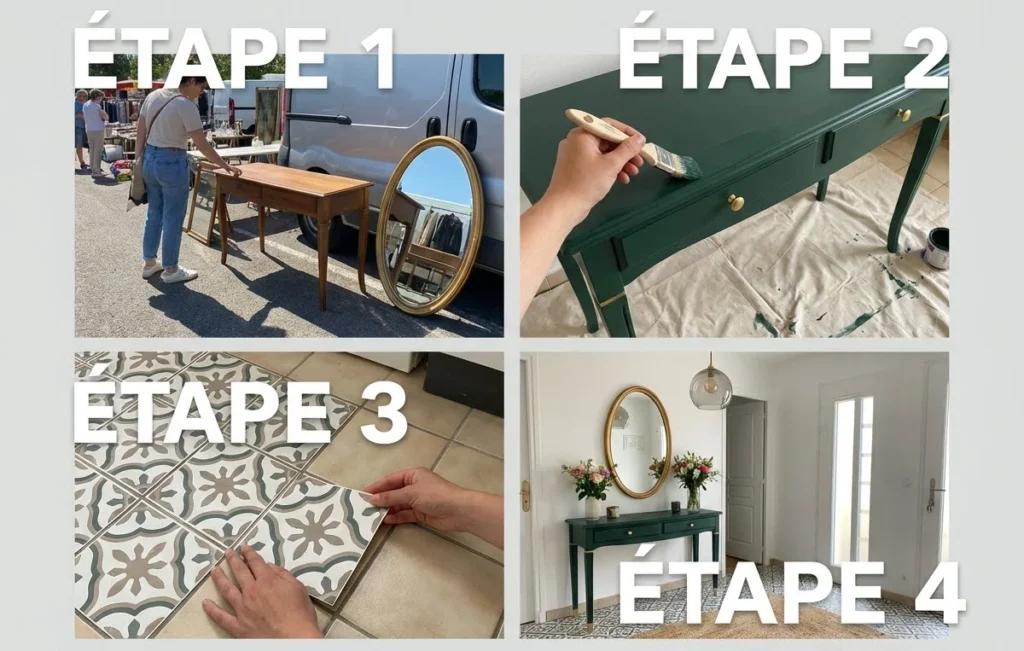 ÉTAPE 1

ÉTAPE 2

ÉTAPE 3

ÉTAPE 4