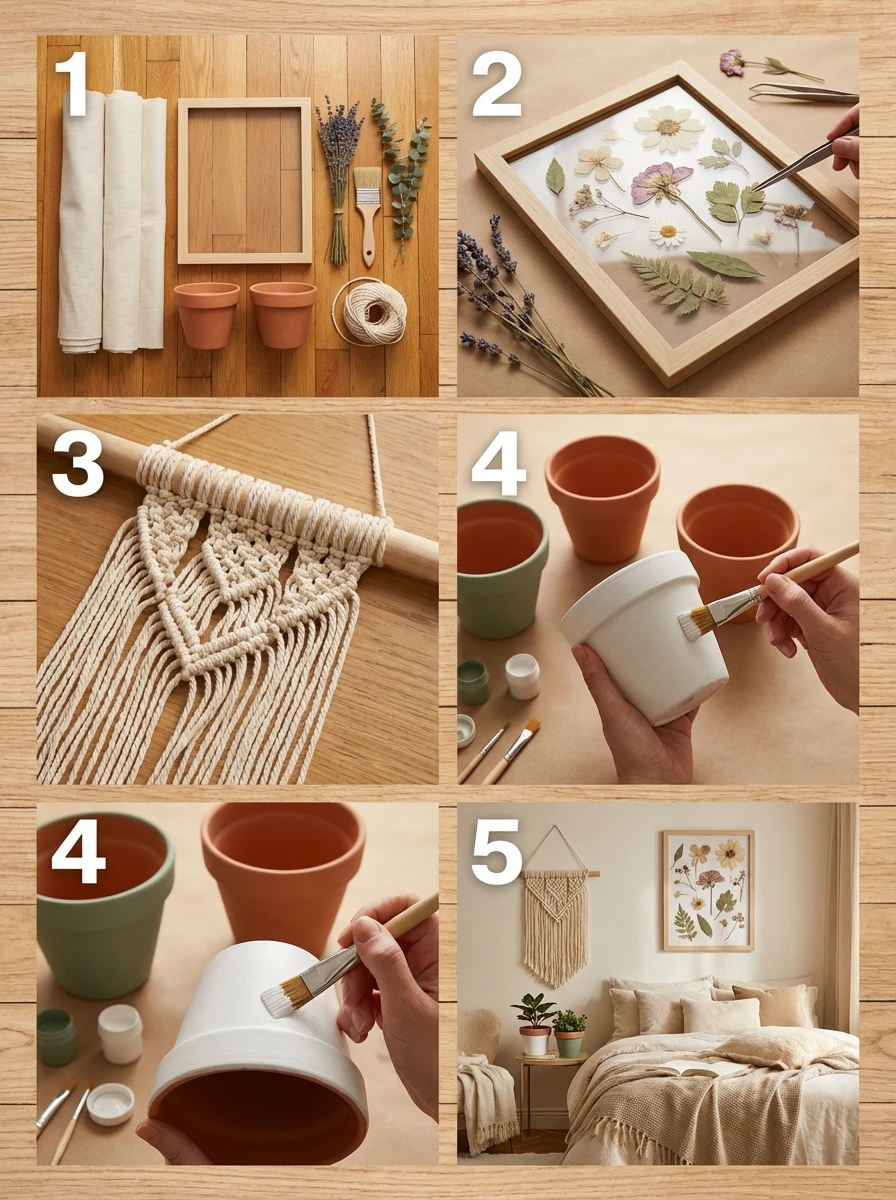 1

2

3

4

4

5