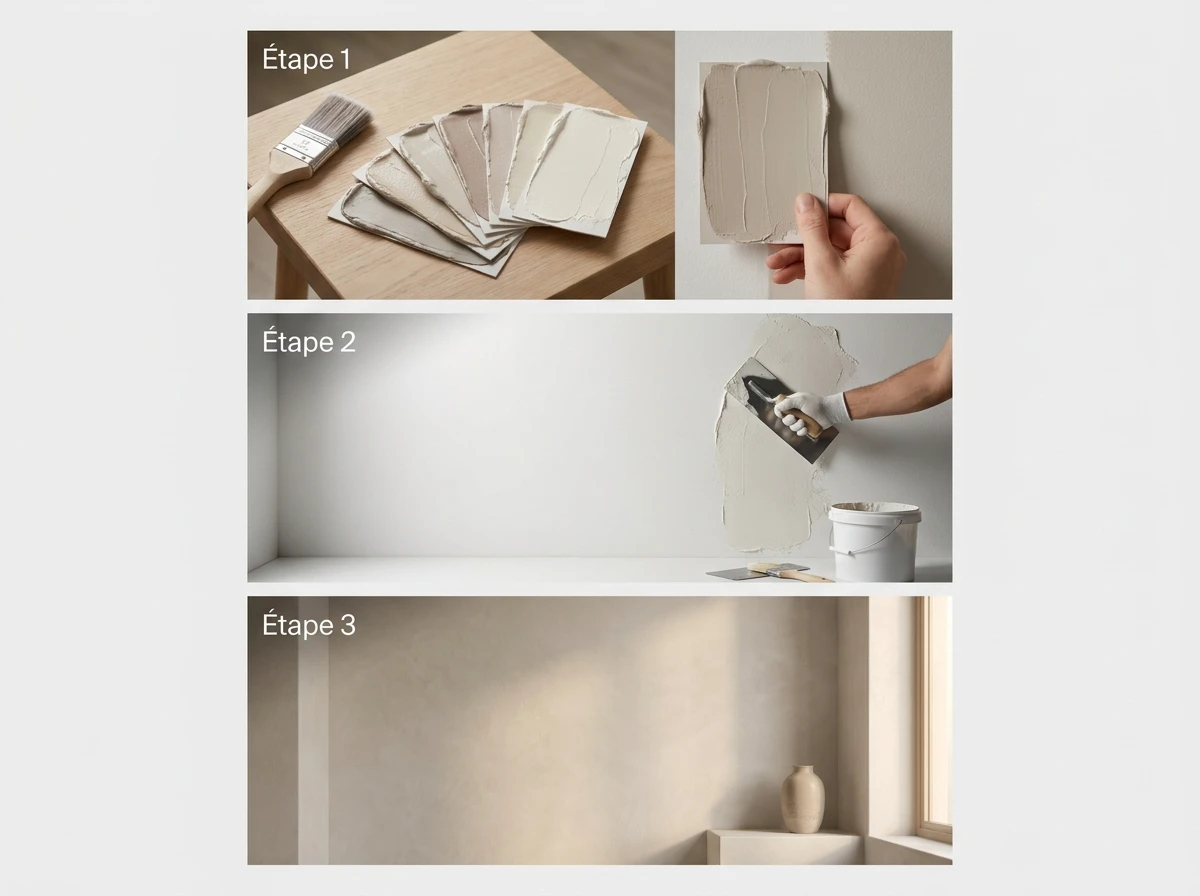 Étape 1

Étape 2

Étape 3