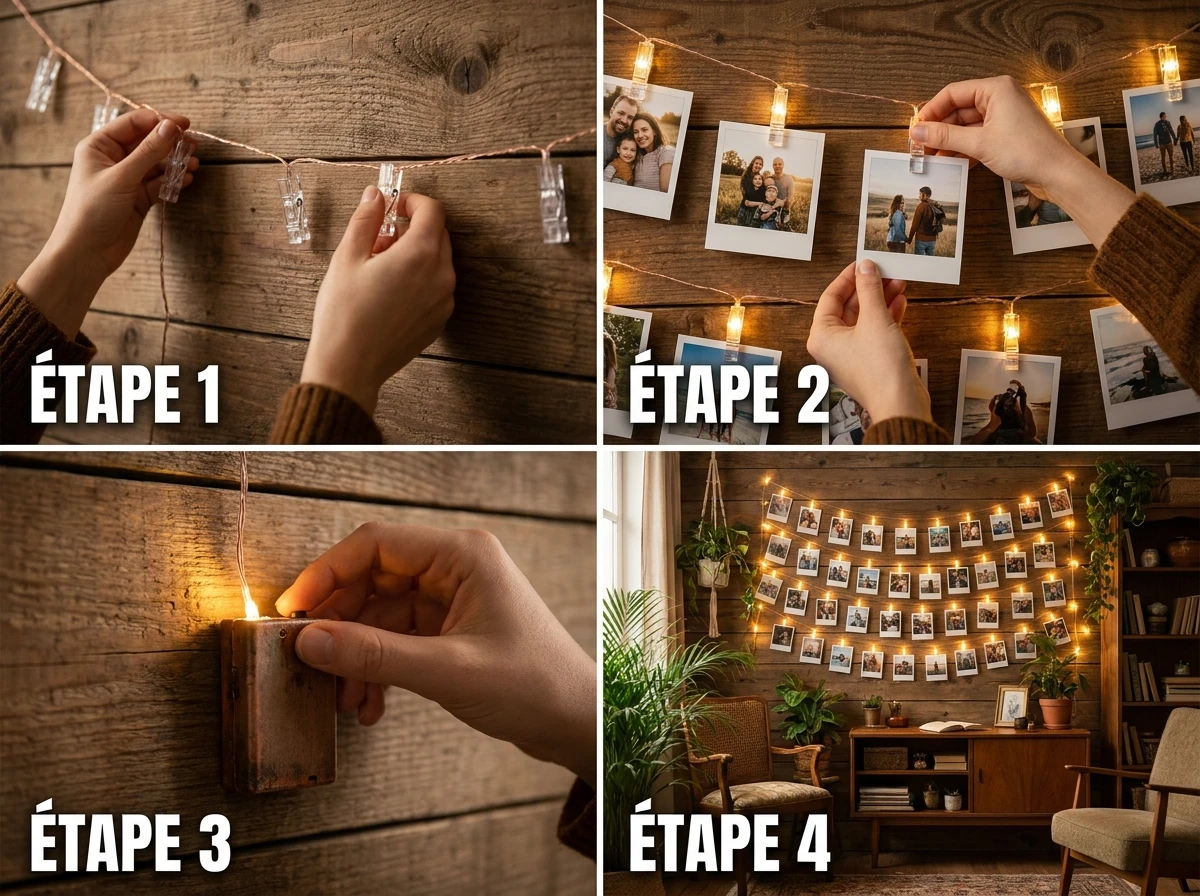 ÉTAPE 1

ÉTAPE 2

ÉTAPE 3

ÉTAPE 4