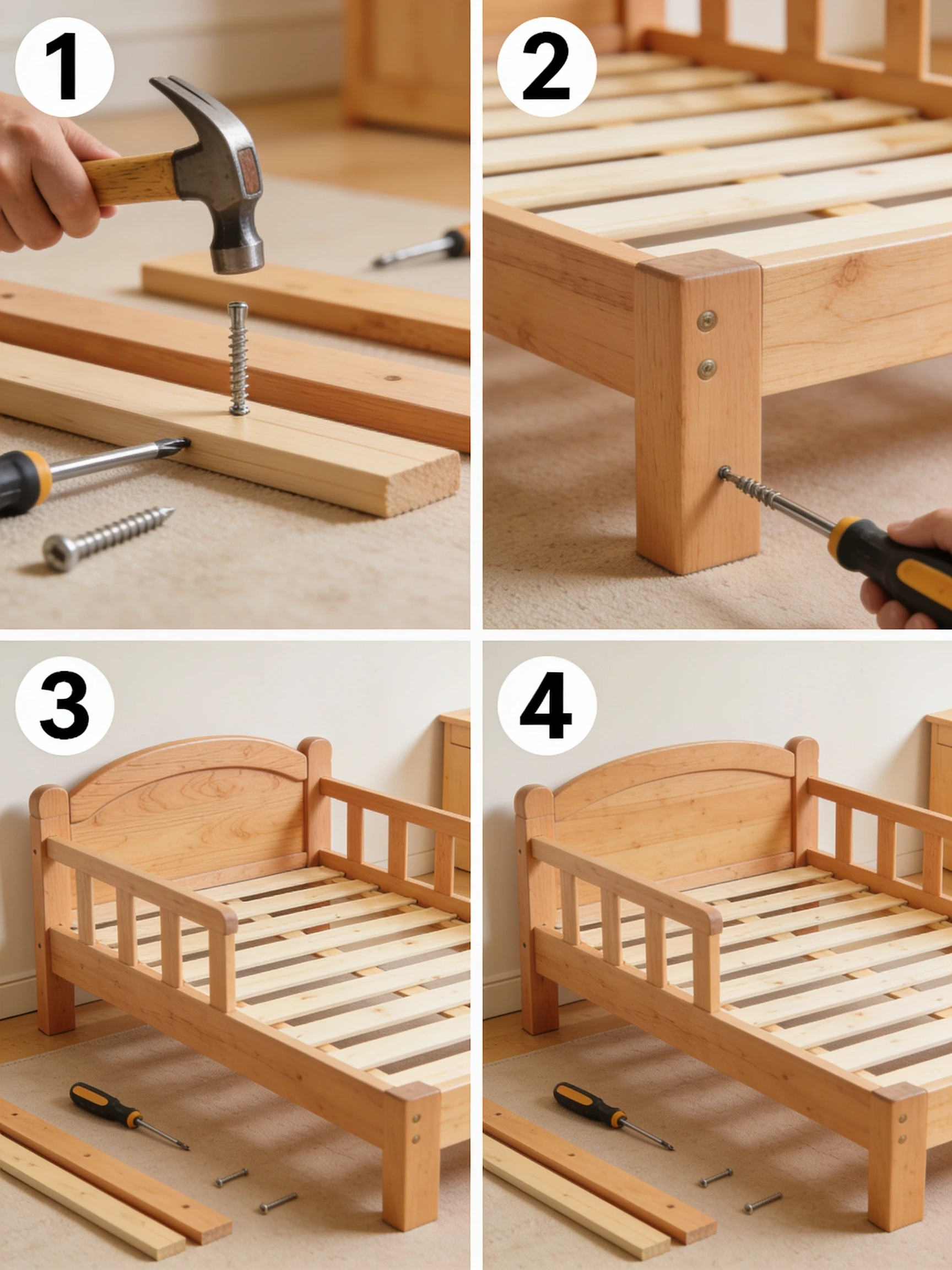 1

2

3

4