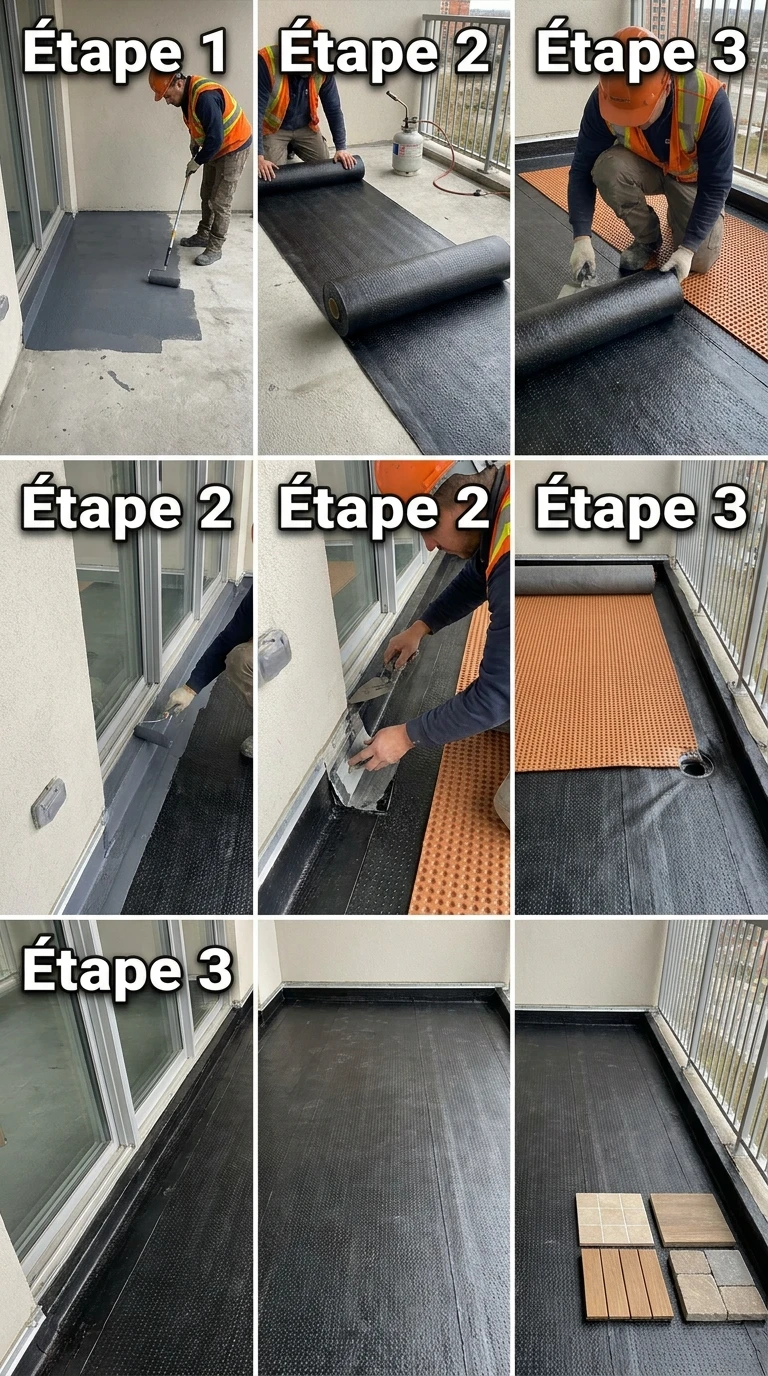 Étape 1

Étape 2

Étape 3

Étape 2

Étape 2

Étape 3

Étape 3